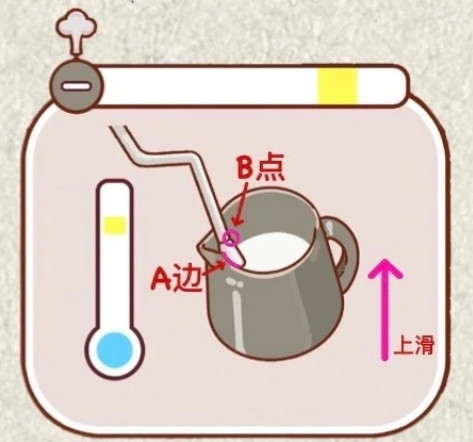 B点
A边
上滑